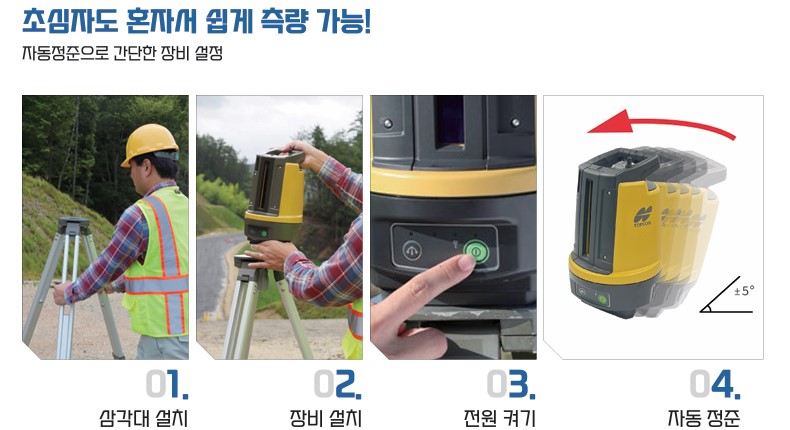 초심자도 혼자서 쉽게 측량 가능!
자동정준으로 간단한 장비 설정

TOPCON

±5°

01.
삼각대 설치

02.
장비 설치

03.
전원 켜기

04.
자동 정준