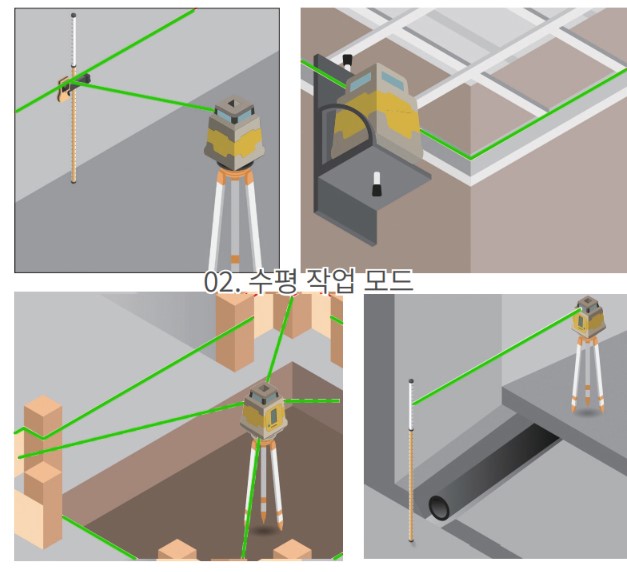 02. 수평 작업 모드